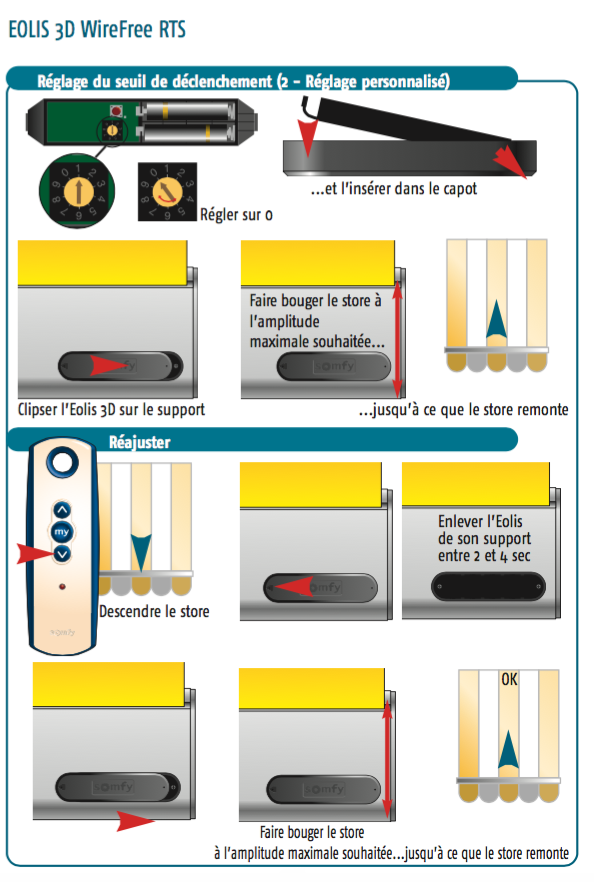 EOLIS 3D WireFree RTS

Réglage du seuil de déclenchement (2 - Réglage personnalisé)

0 1 2 3 4 5 6 7 8 9

Régler sur 0

...et l'insérer dans le capot

somfy

Clipser l'Eolis 3D sur le support

Faire bouger le store à l'amplitude maximale souhaitée...

somfy

...jusqu'à ce que le store remonte

Réajuster

my

somfy

Descendre le store

somfy

Enlever l'Eolis de son support entre 2 et 4 sec

somfy

somfy

Faire bouger le store à l'amplitude maximale souhaitée...jusqu'à ce que le store remonte

OK